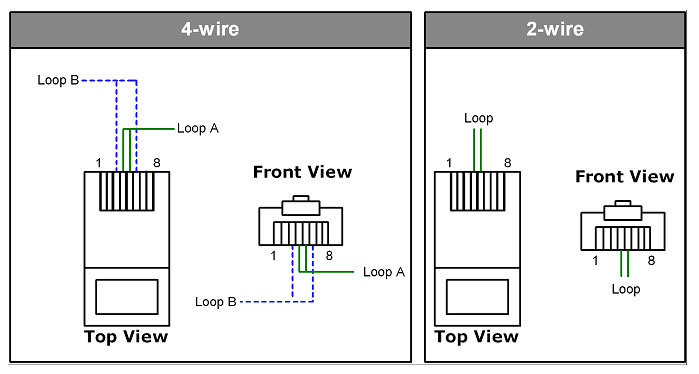 4-wire

Loop B

Loop A

1

8

Top View

Front View

1

8

Loop A

Loop B

2-wire

Loop

1

8

Top View

Front View

1

8

Loop